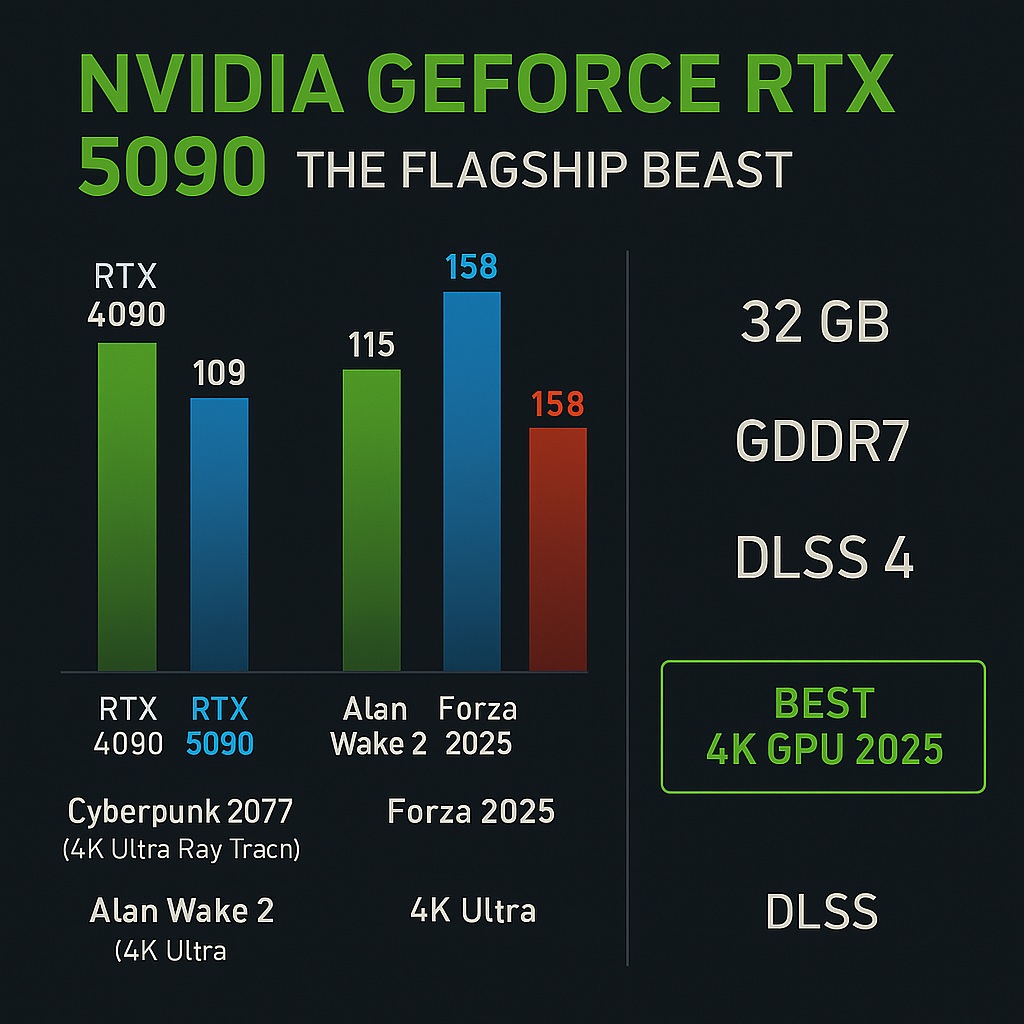 NVIDIA GEFORCE RTX 5090 THE FLAGSHIP BEAST

RTX 4090

109

115

158

158

RTX 4090

RTX 5090

Alan Wake 2

Forza 2025

Cyberpunk 2077
(4K Ultra Ray Tracn)

Forza 2025

Alan Wake 2
(4K Ultra

4K Ultra

32 GB

GDDR7

DLSS 4

BEST 4K GPU 2025

DLSS