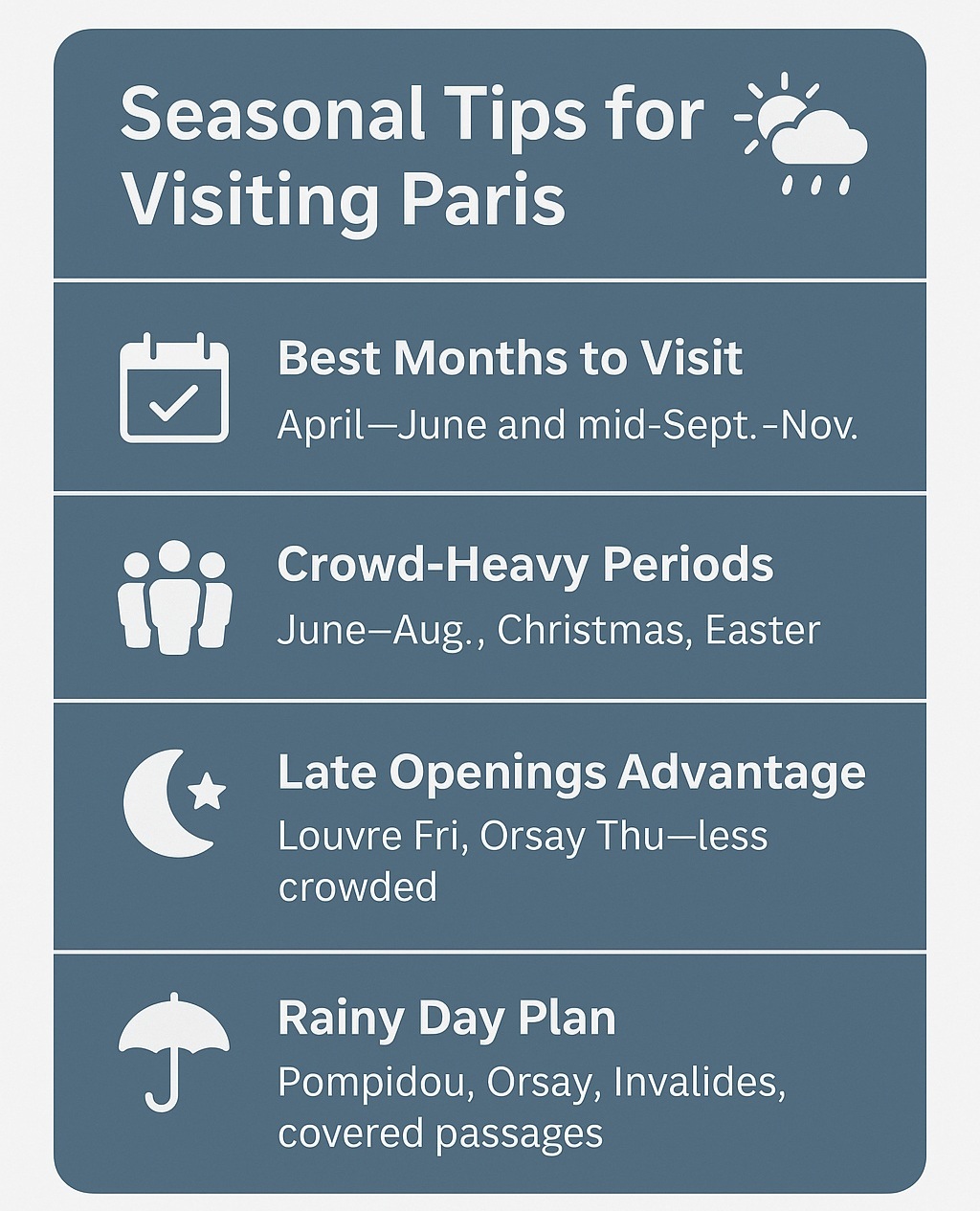 Seasonal Tips for Visiting Paris

Best Months to Visit
April—June and mid-Sept.-Nov.

Crowd-Heavy Periods
June–Aug., Christmas, Easter

Late Openings Advantage
Louvre Fri, Orsay Thu—less crowded

Rainy Day Plan
Pompidou, Orsay, Invalides, covered passages